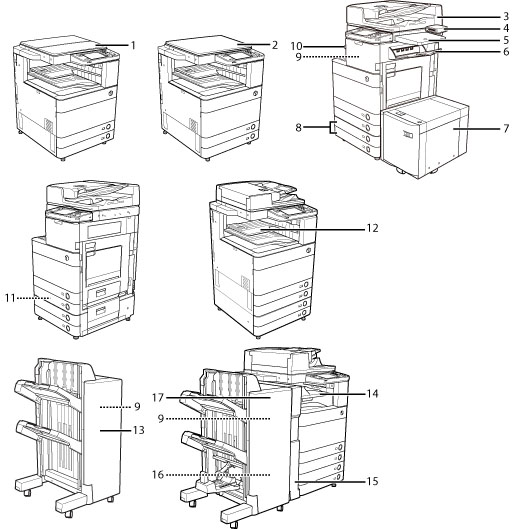 1
2
3
4
5
6
10
9
8
7
11
12
9
13
17
9
16
14
15